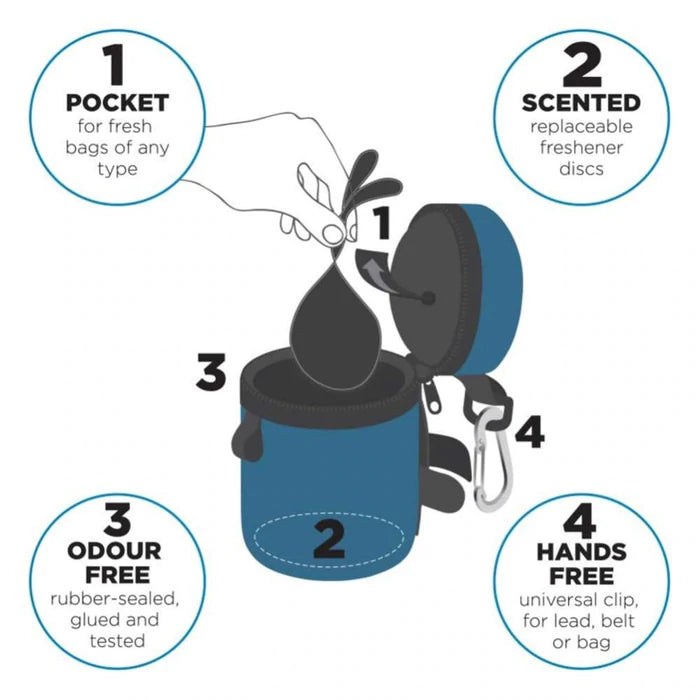 1
POCKET
for fresh bags of any type

2
SCENTED
replaceable freshener discs

1

3

4

2

3
ODOUR FREE
rubber-sealed, glued and tested

4
HANDS FREE
universal clip, for lead, belt or bag